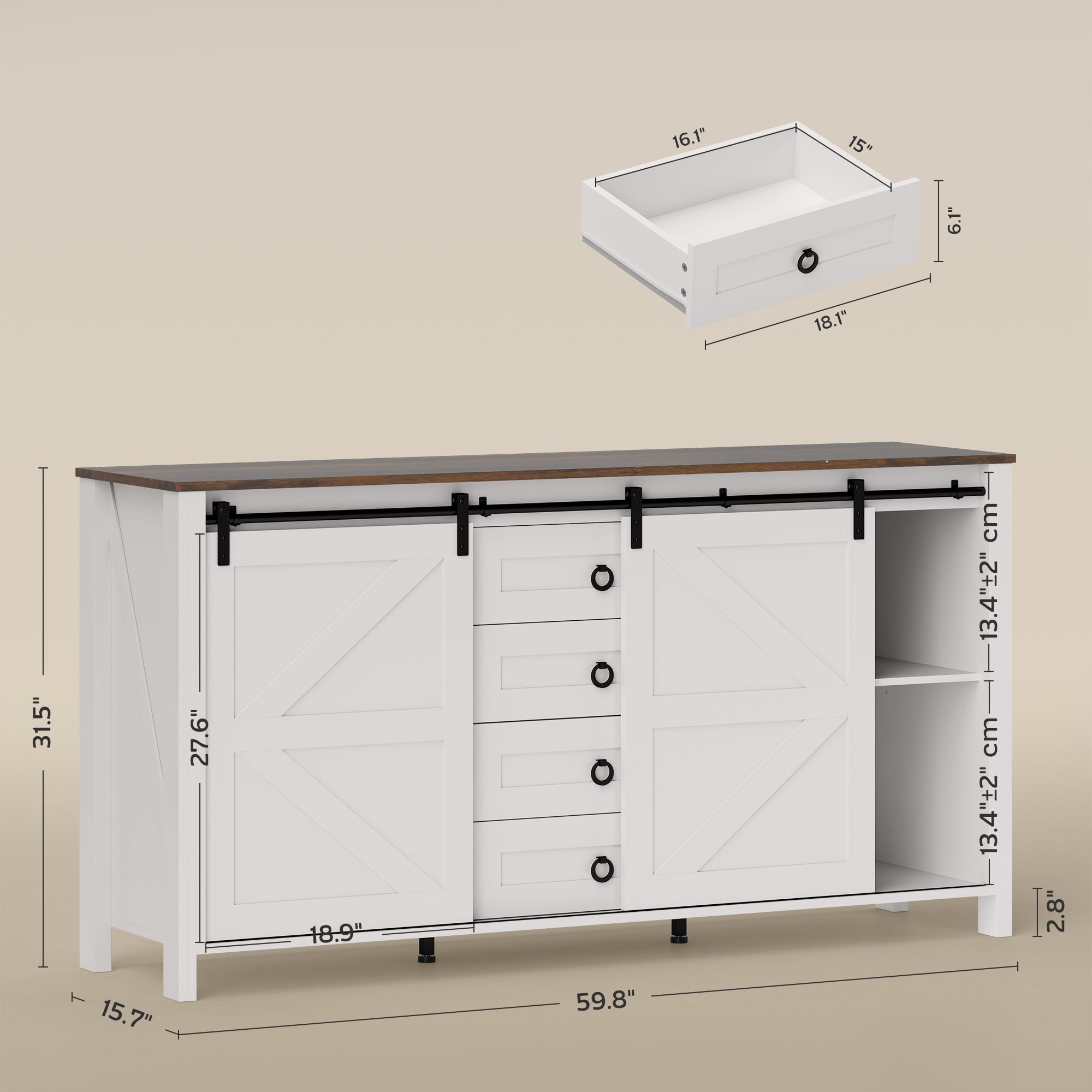 16.1"
15"
6.1"
18.1"
31.5"
27.6"
13.4"±2" cm
13.4"±2" cm
2.8"
18.9"
15.7"
59.8"